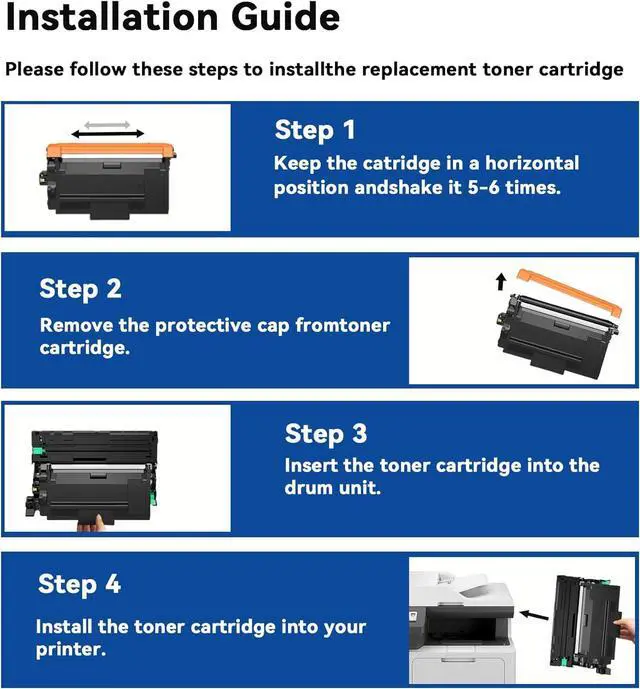 Installation Guide

Please follow these steps to installthe replacement toner cartridge

Step 1
Keep the catridge in a horizontal position andshake it 5-6 times.

Step 2
Remove the protective cap fromtoner cartridge.

Step 3
Insert the toner cartridge into the drum unit.

Step 4
Install the toner cartridge into your printer.