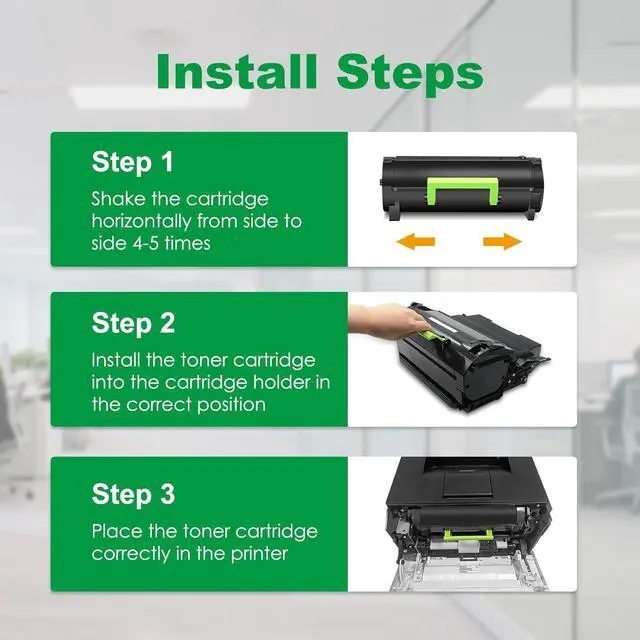 Install Steps

Step 1

Shake the cartridge horizontally from side to side 4-5 times

Step 2

Install the toner cartridge into the cartridge holder in the correct position

Step 3

Place the toner cartridge correctly in the printer