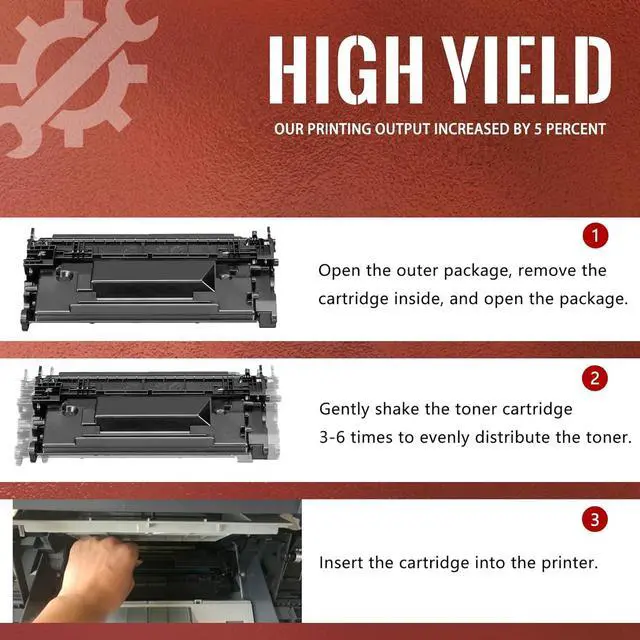 HIGH YIELD

OUR PRINTING OUTPUT INCREASED BY 5 PERCENT

1

Open the outer package, remove the cartridge inside, and open the package.

2

Gently shake the toner cartridge 3-6 times to evenly distribute the toner.

3

Insert the cartridge into the printer.