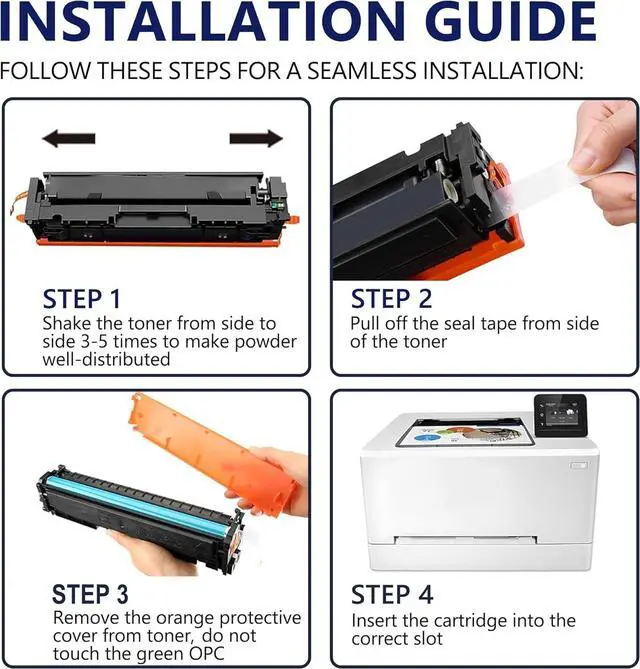 INSTALLATION GUIDE

FOLLOW THESE STEPS FOR A SEAMLESS INSTALLATION:

STEP 1
Shake the toner from side to side 3-5 times to make powder well-distributed

STEP 2
Pull off the seal tape from side of the toner

STEP 3
Remove the orange protective cover from toner, do not touch the green OPC

STEP 4
Insert the cartridge into the correct slot