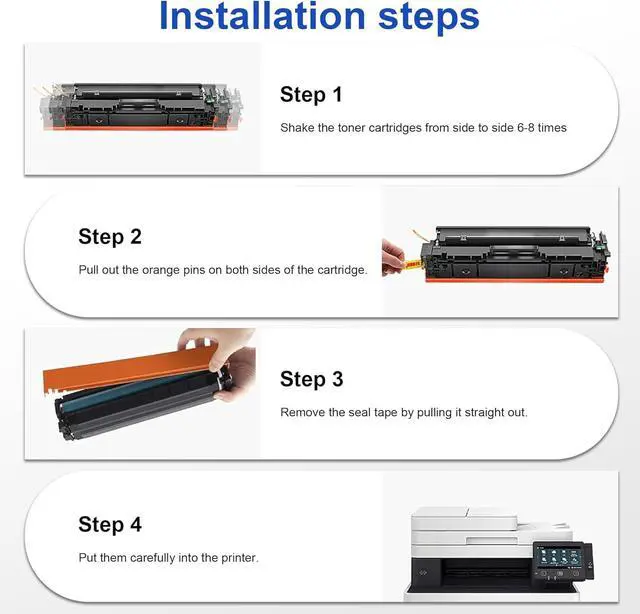 Installation steps

Step 1

Shake the toner cartridges from side to side 6-8 times

Step 2

Pull out the orange pins on both sides of the cartridge.

Step 3

Remove the seal tape by pulling it straight out.

Step 4

Put them carefully into the printer.