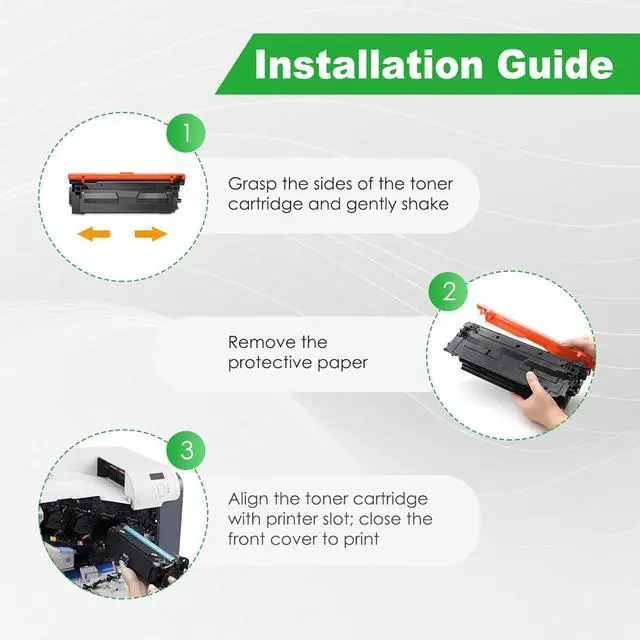 Installation Guide

1

Grasp the sides of the toner cartridge and gently shake

2

Remove the protective paper

3

Align the toner cartridge with printer slot; close the front cover to print