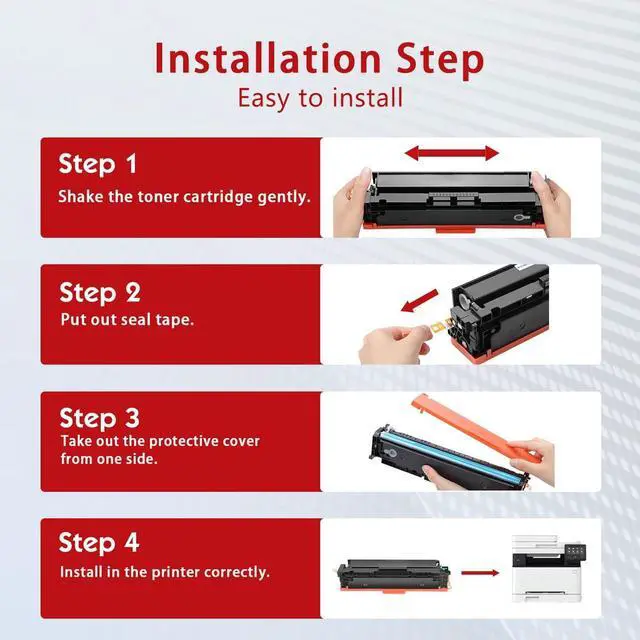 Installation Step
Easy to install

Step 1
Shake the toner cartridge gently.

Step 2
Put out seal tape.

Step 3
Take out the protective cover from one side.

Step 4
Install in the printer correctly.