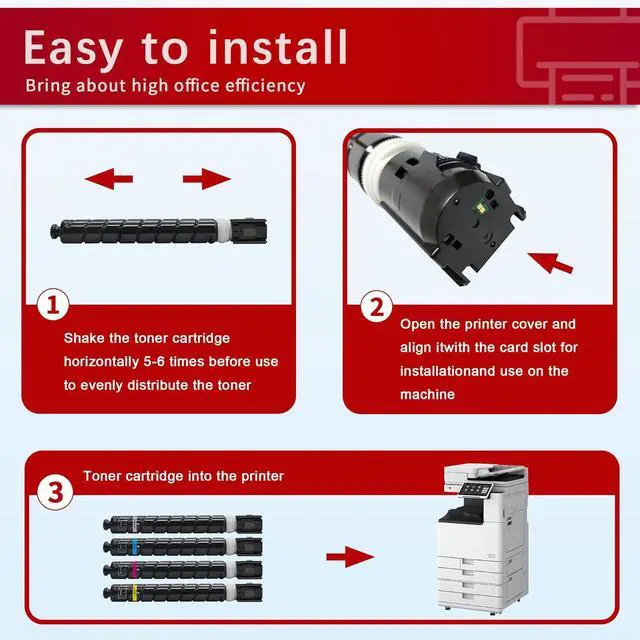 Easy to install
Bring about high office efficiency

1
Shake the toner cartridge horizontally 5-6 times before use to evenly distribute the toner

2
Open the printer cover and align itwith the card slot for installationand use on the machine

3
Toner cartridge into the printer