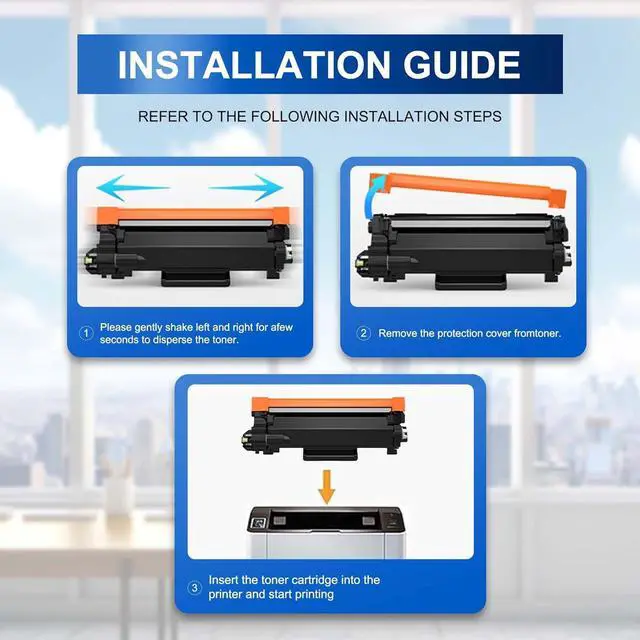 INSTALLATION GUIDE

REFER TO THE FOLLOWING INSTALLATION STEPS

① Please gently shake left and right for afew seconds to disperse the toner.

② Remove the protection cover fromtoner.

③ Insert the toner cartridge into the printer and start printing