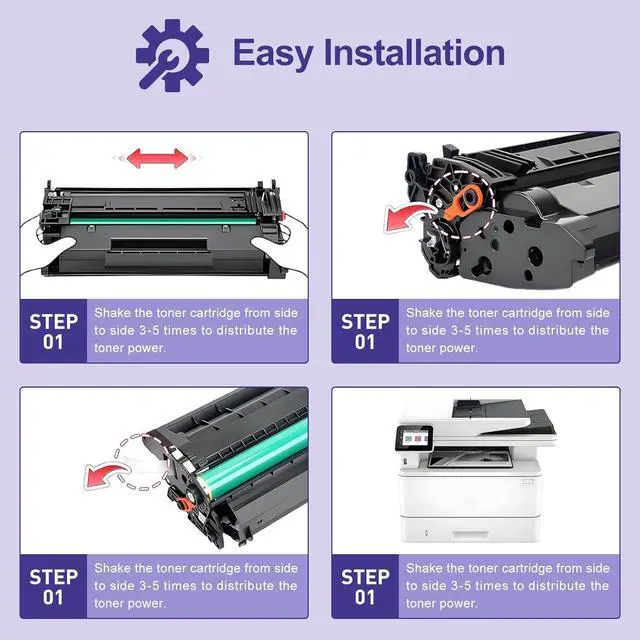 Easy Installation

STEP 01
Shake the toner cartridge from side to side 3-5 times to distribute the toner power.

STEP 01
Shake the toner cartridge from side to side 3-5 times to distribute the toner power.

STEP 01
Shake the toner cartridge from side to side 3-5 times to distribute the toner power.

STEP 01
Shake the toner cartridge from side to side 3-5 times to distribute the toner power.