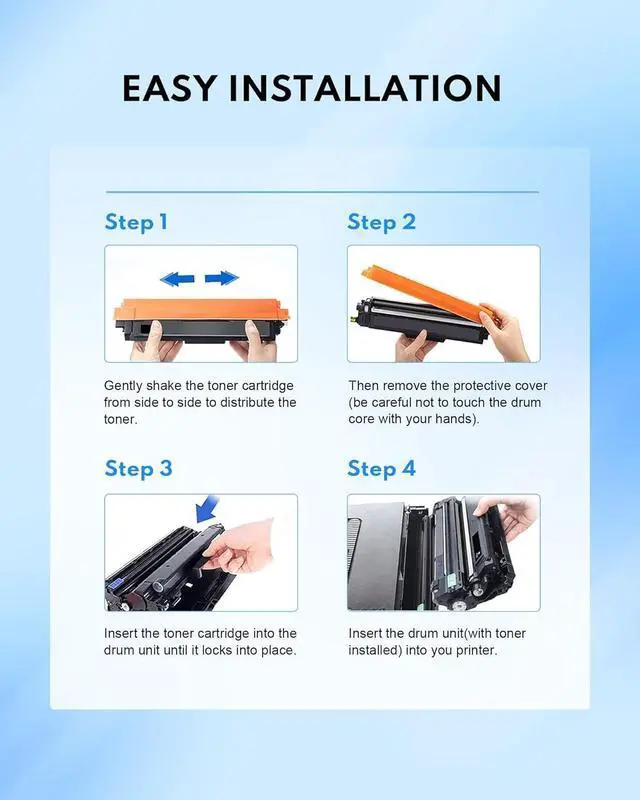 EASY INSTALLATION

Step 1

Gently shake the toner cartridge from side to side to distribute the toner.

Step 2

Then remove the protective cover (be careful not to touch the drum core with your hands).

Step 3

Insert the toner cartridge into the drum unit until it locks into place.

Step 4

Insert the drum unit(with toner installed) into you printer.