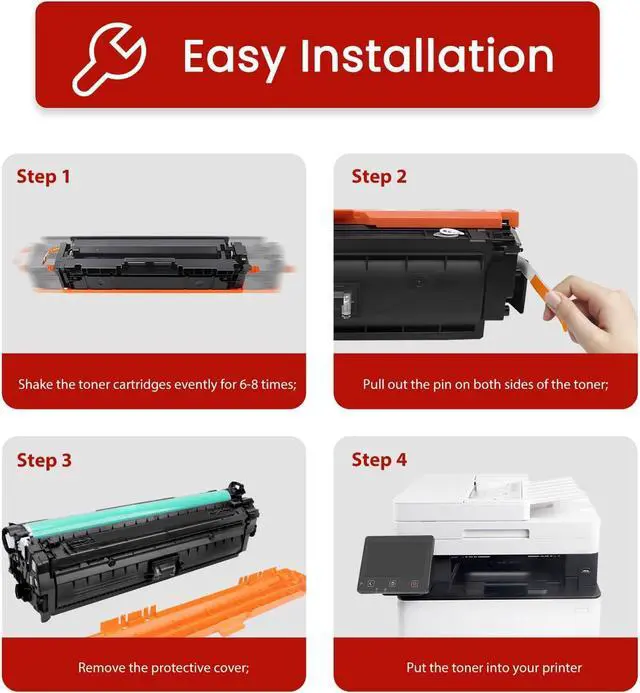 Easy Installation

Step 1

Shake the toner cartridges evently for 6-8 times;

Step 2

Pull out the pin on both sides of the toner;

Step 3

Remove the protective cover;

Step 4

Put the toner into your printer