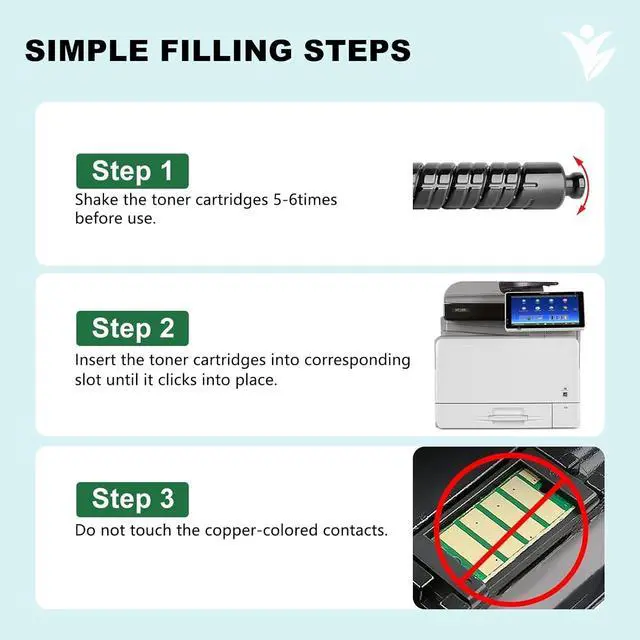 SIMPLE FILLING STEPS

Step 1
Shake the toner cartridges 5-6times before use.

Step 2
Insert the toner cartridges into corresponding slot until it clicks into place.

Step 3
Do not touch the copper-colored contacts.