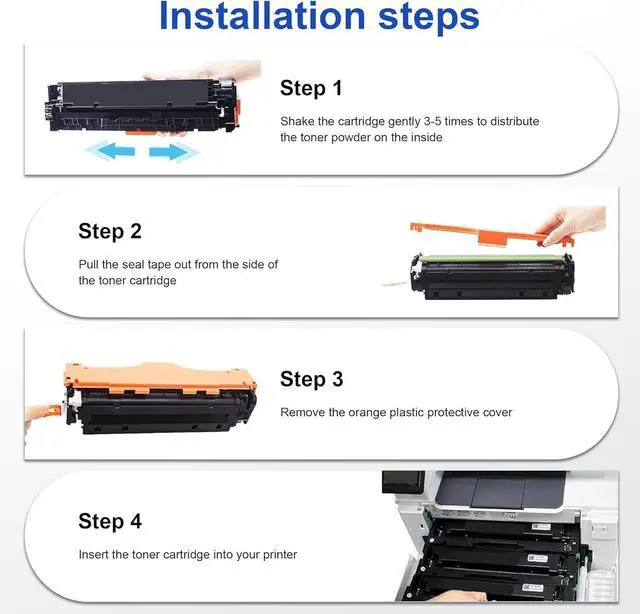 Installation steps

Step 1

Shake the cartridge gently 3-5 times to distribute the toner powder on the inside

Step 2

Pull the seal tape out from the side of the toner cartridge

Step 3

Remove the orange plastic protective cover

Step 4

Insert the toner cartridge into your printer