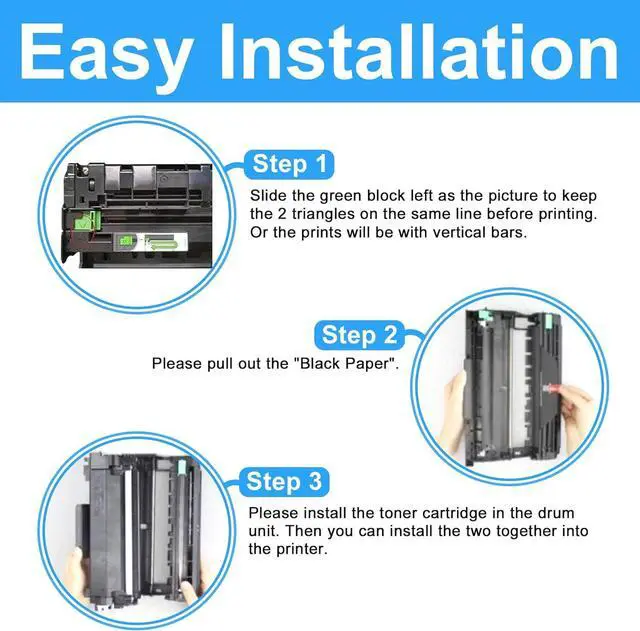 Easy Installation

Step 1

Slide the green block left as the picture to keep the 2 triangles on the same line before printing. Or the prints will be with vertical bars.

Step 2

Please pull out the "Black Paper".

Step 3

Please install the toner cartridge in the drum unit. Then you can install the two together into the printer.