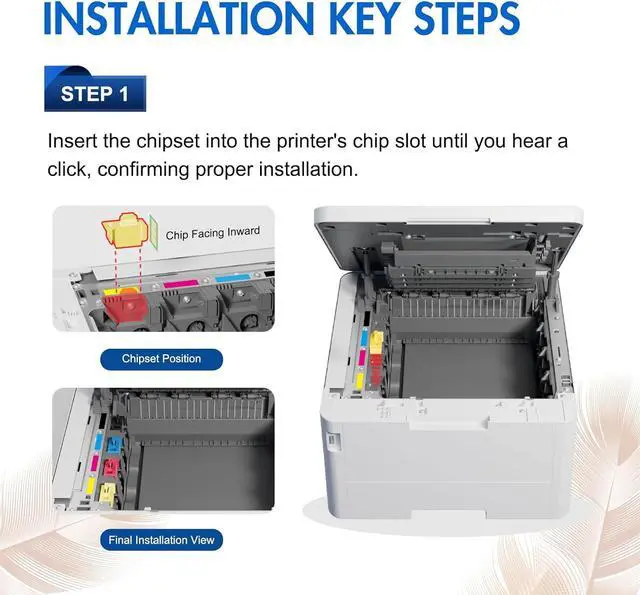 INSTALLATION KEY STEPS

STEP 1

Insert the chipset into the printer's chip slot until you hear a click, confirming proper installation.

Chip Facing Inward

Chipset Position

Final Installation View