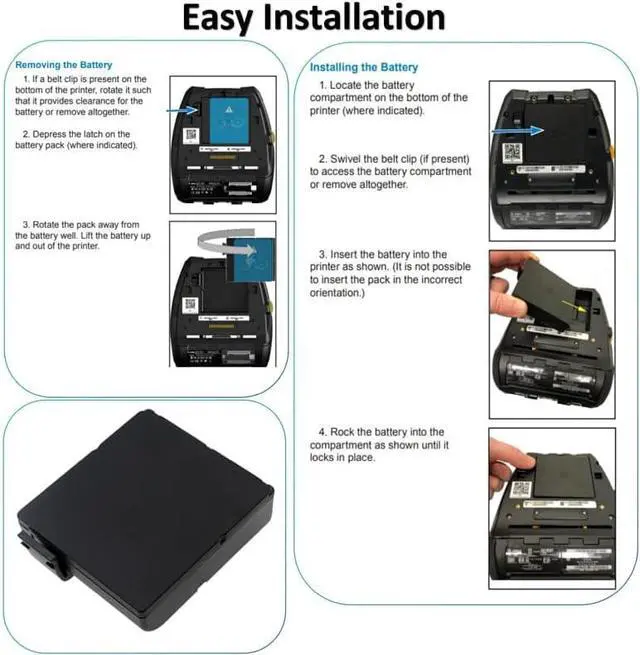 Easy Installation

Removing the Battery

1. If a belt clip is present on the bottom of the printer, rotate it such that it provides clearance for the battery or remove altogether.

2. Depress the latch on the battery pack (where indicated).

3. Rotate the pack away from the battery well. Lift the battery up and out of the printer.

Installing the Battery

1. Locate the battery compartment on the bottom of the printer (where indicated).

2. Swivel the belt clip (if present) to access the battery compartment or remove altogether.

3. Insert the battery into the printer as shown. (It is not possible to insert the pack in the incorrect orientation.)

4. Rock the battery into the compartment as shown until it locks in place.