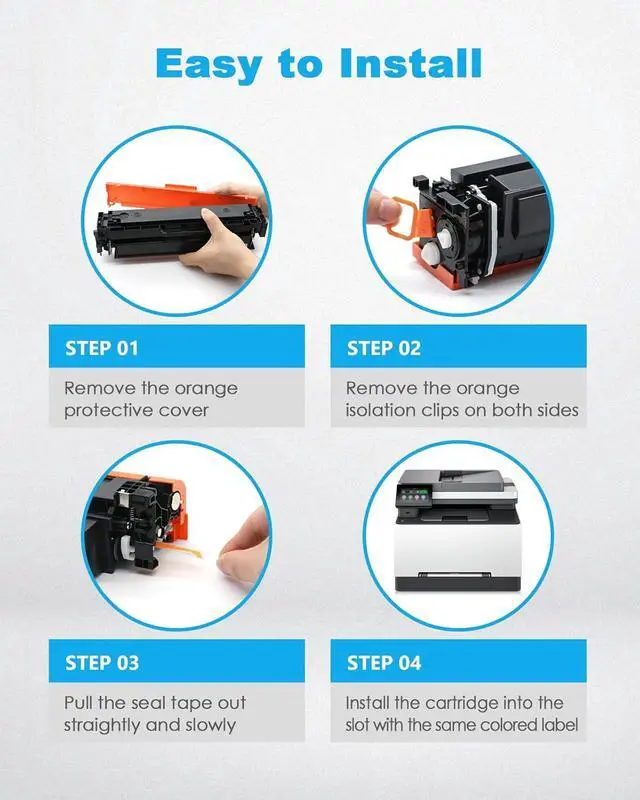 Easy to Install

STEP 01

Remove the orange protective cover

STEP 02

Remove the orange isolation clips on both sides

STEP 03

Pull the seal tape out straightly and slowly

STEP 04

Install the cartridge into the slot with the same colored label