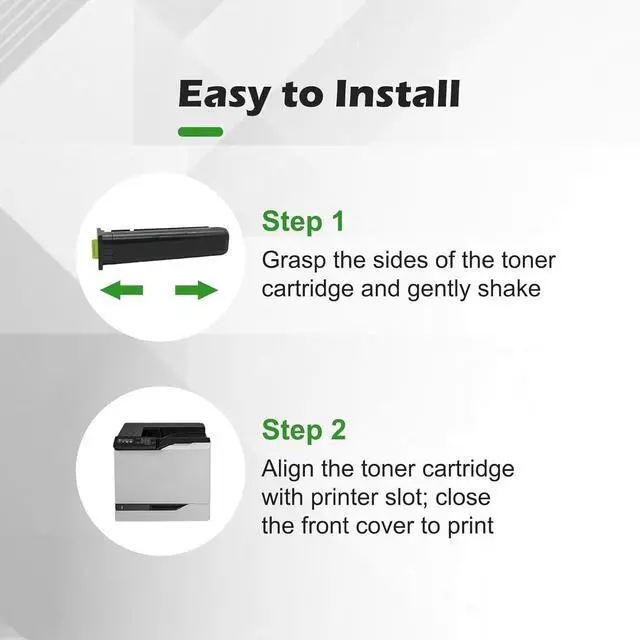 Easy to Install

Step 1

Grasp the sides of the toner cartridge and gently shake

Step 2

Align the toner cartridge with printer slot; close the front cover to print