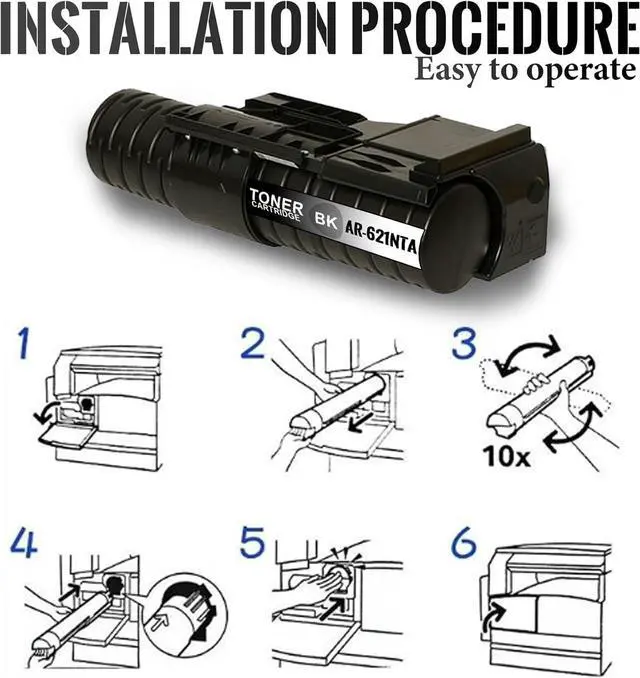 INSTALLATION PROCEDURE
Easy to operate

TONER CARTRIDGE BK AR-621NTA

1

2

3

10x

4

5

6