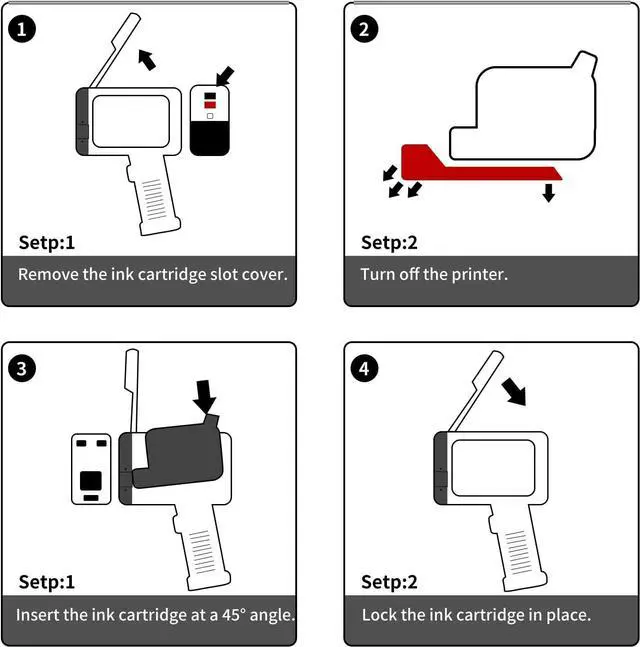 1

Setp:1

Remove the ink cartridge slot cover.

2

Setp:2

Turn off the printer.

3

Setp:1

Insert the ink cartridge at a 45° angle.

4

Setp:2

Lock the ink cartridge in place.