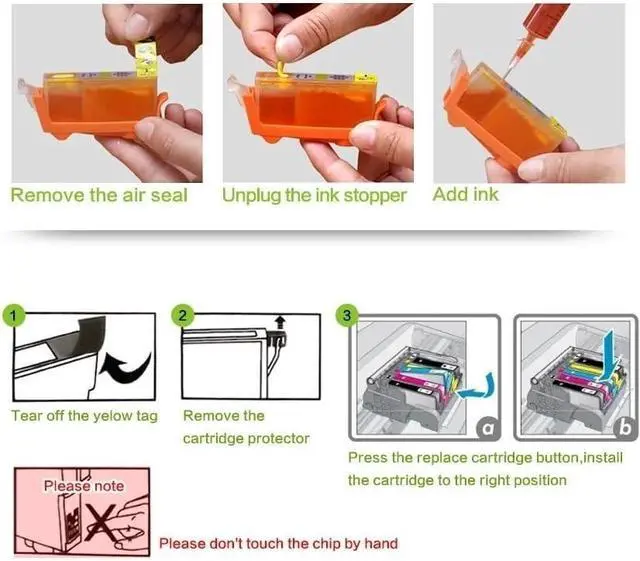 Remove the air seal

Unplug the ink stopper

Add ink

1

Tear off the yelow tag

2

Remove the cartridge protector

3

a

b

Press the replace cartridge button,instail the cartridge to the right position

Please note

Please don't touch the chip by hand