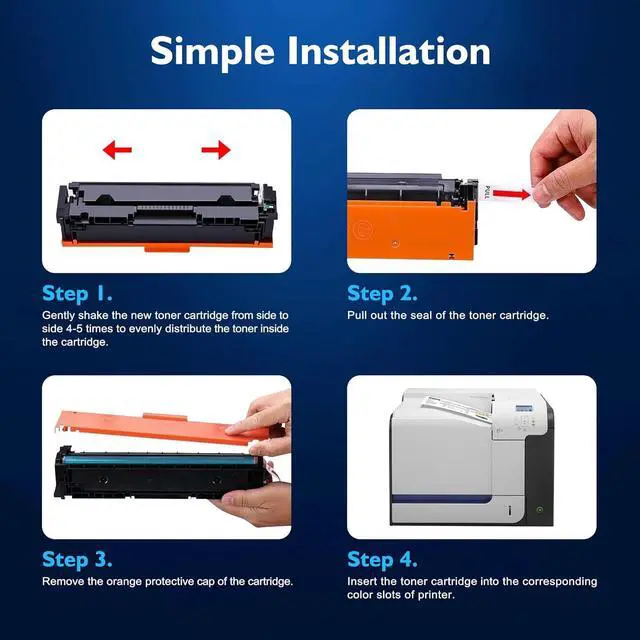 Simple Installation

PULL

Step 1.

Gently shake the new toner cartridge from side to side 4-5 times to evenly distribute the toner inside the cartridge.

Step 2.

Pull out the seal of the toner cartridge.

Step 3.

Remove the orange protective cap of the cartridge.

Step 4.

Insert the toner cartridge into the corresponding color slots of printer.