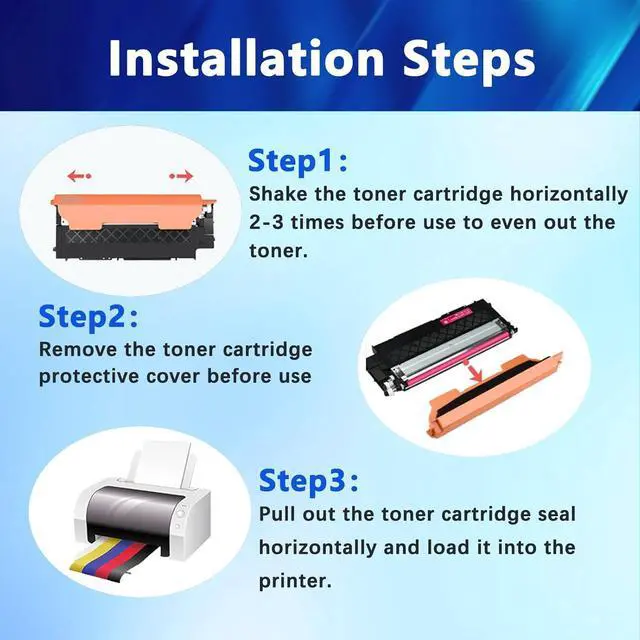 Installation Steps

Step1:
Shake the toner cartridge horizontally 2-3 times before use to even out the toner.

Step2:
Remove the toner cartridge protective cover before use

Step3:
Pull out the toner cartridge seal horizontally and load it into the printer.