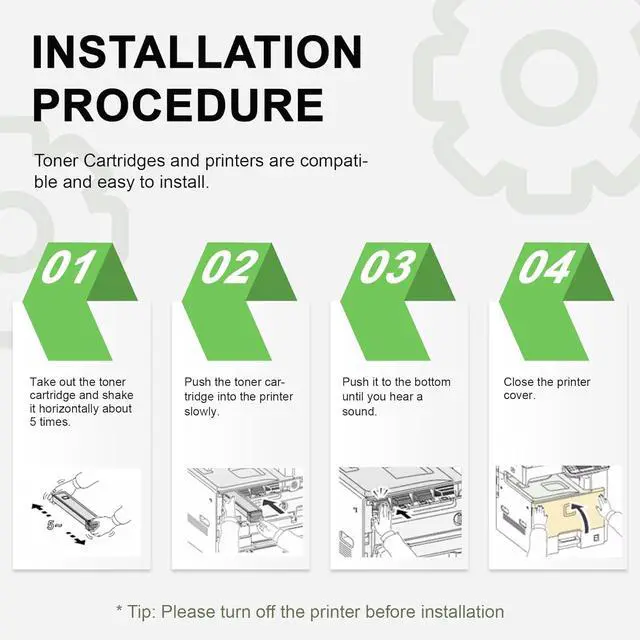 INSTALLATION PROCEDURE

Toner Cartridges and printers are compatible and easy to install.

01

Take out the toner cartridge and shake it horizontally about 5 times.

5

02

Push the toner cartridge into the printer slowly.

03

Push it to the bottom until you hear a sound.

04

Close the printer cover.

* Tip: Please turn off the printer before installation