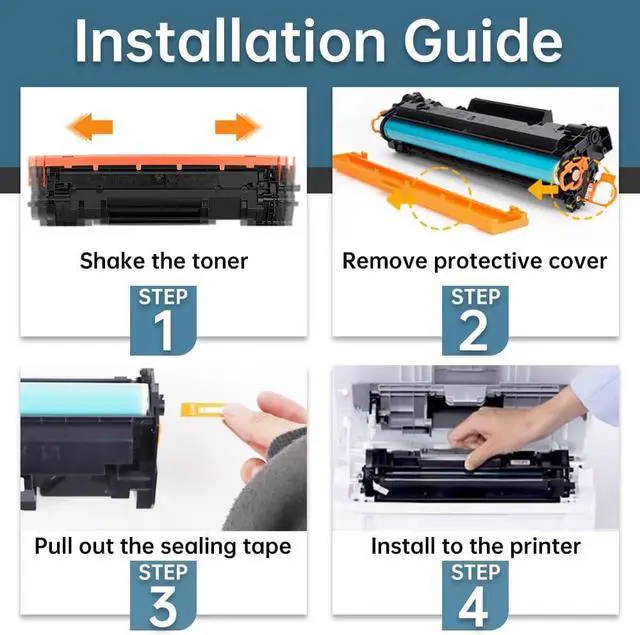 Installation Guide

Shake the toner

STEP
1

Remove protective cover

STEP
2

Pull out the sealing tape

STEP
3

Install to the printer

STEP
4