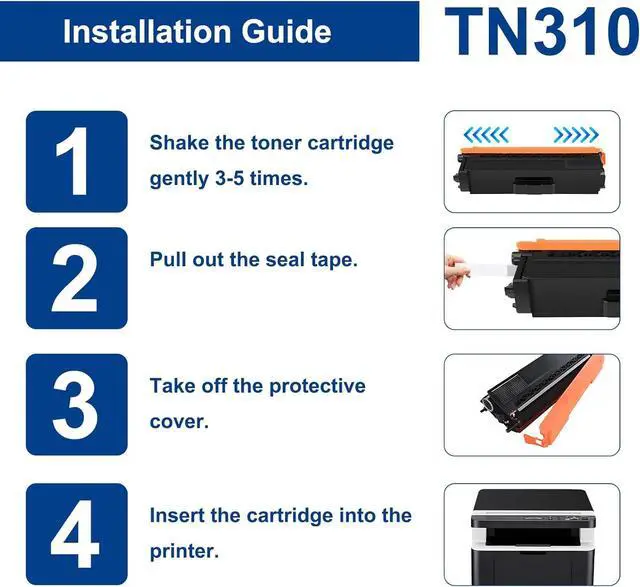 Installation Guide

TN310

1

Shake the toner cartridge gently 3-5 times.

2

Pull out the seal tape.

3

Take off the protective cover.

4

Insert the cartridge into the printer.