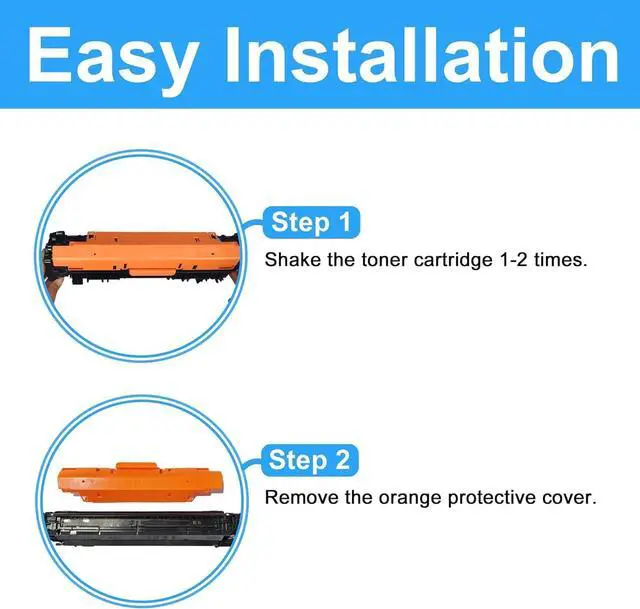 Easy Installation

Step 1

Shake the toner cartridge 1-2 times.

Step 2

Remove the orange protective cover.