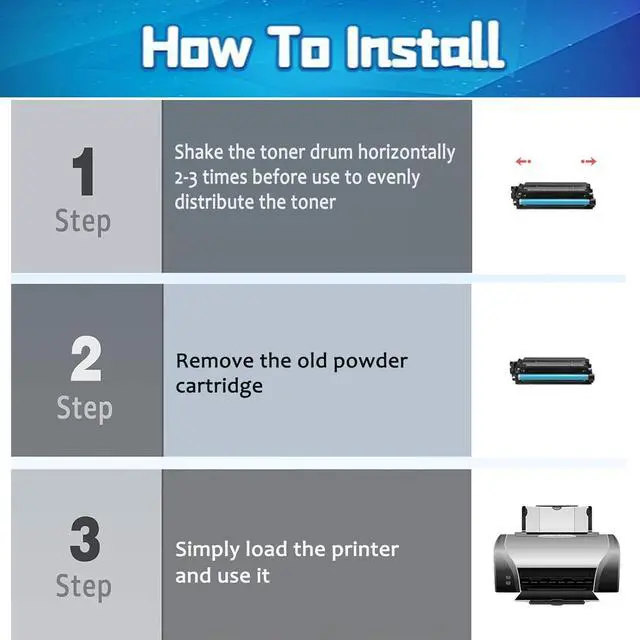 How To Install

1
Step

Shake the toner drum horizontally 2-3 times before use to evenly distribute the toner

2
Step

Remove the old powder cartridge

3
Step

Simply load the printer and use it