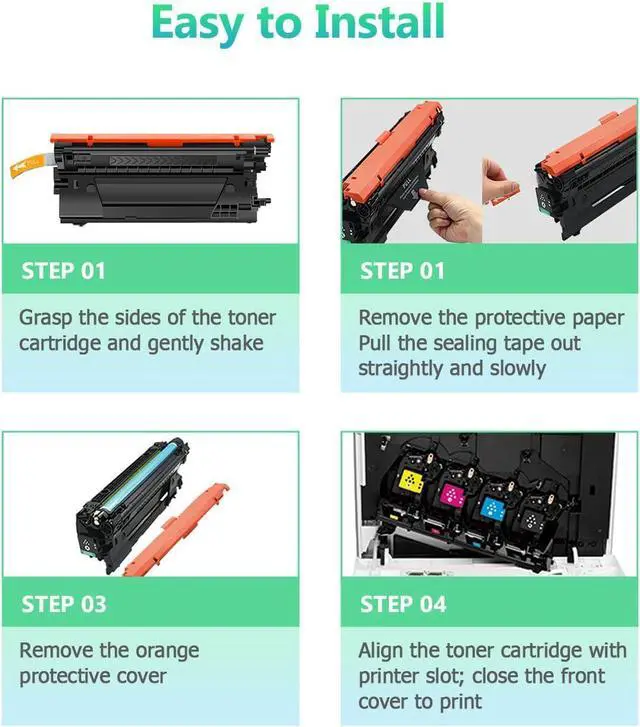 Easy to Install

STEP 01

Grasp the sides of the toner cartridge and gently shake

STEP 01

Remove the protective paper Pull the sealing tape out straightly and slowly

STEP 03

Remove the orange protective cover

STEP 04

Align the toner cartridge with printer slot; close the front cover to print