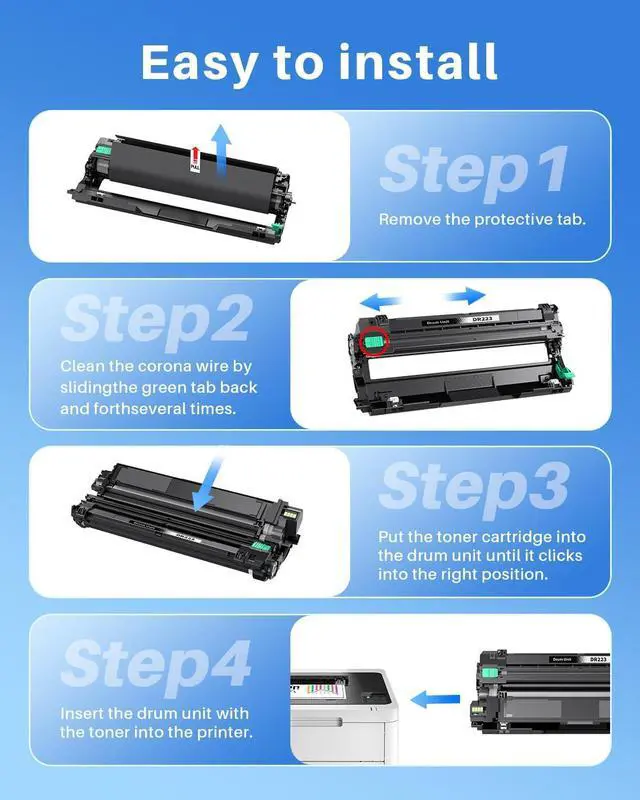 Easy to install

PULL

Step1

Remove the protective tab.

Step2

Clean the corona wire by slidingthe green tab back and forthseveral times.

Drum Unit DR223

Step3

Put the toner cartridge into the drum unit until it clicks into the right position.

DR223

Step4

Insert the drum unit with the toner into the printer.

Drum Unit DR223