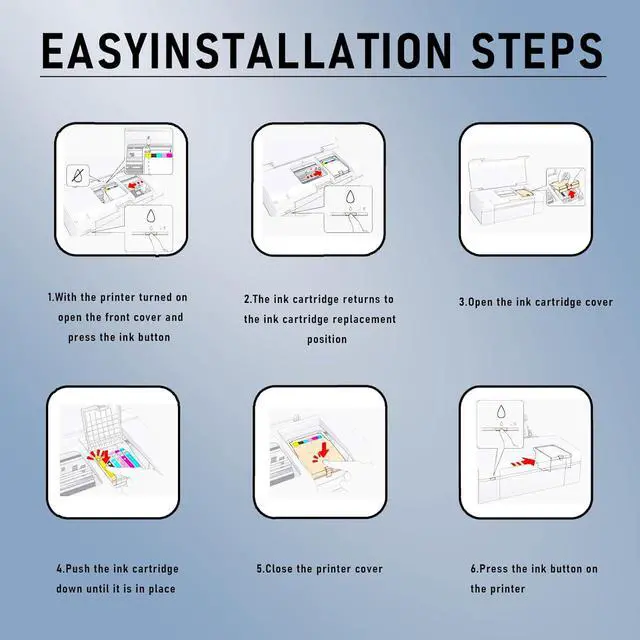 EASYINSTALLATION STEPS

1.With the printer turned on open the front cover and press the ink button

2.The ink cartridge returns to the ink cartridge replacement position

3.Open the ink cartridge cover

4.Push the ink cartridge down until it is in place

5.Close the printer cover

6.Press the ink button on the printer