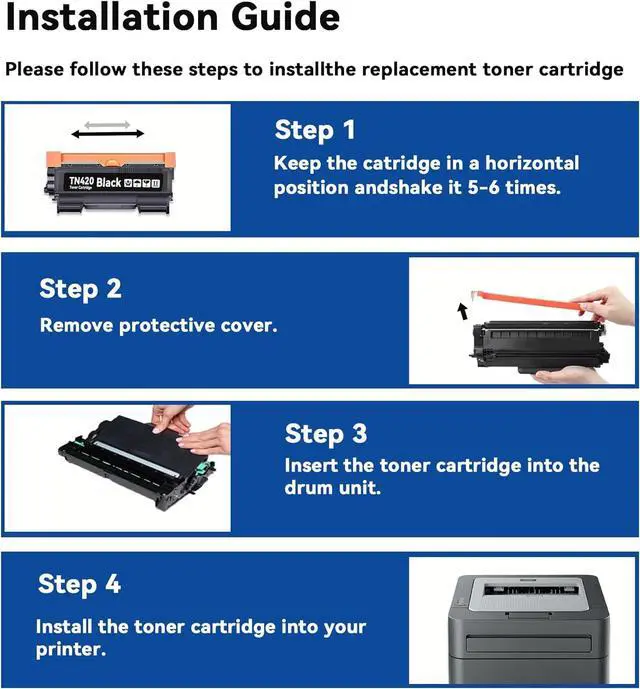 Installation Guide

Please follow these steps to installthe replacement toner cartridge

TN420 Black
Toner Cartridge

Step 1
Keep the catridge in a horizontal position andshake it 5-6 times.

Step 2
Remove protective cover.

Step 3
Insert the toner cartridge into the drum unit.

Step 4
Install the toner cartridge into your printer.