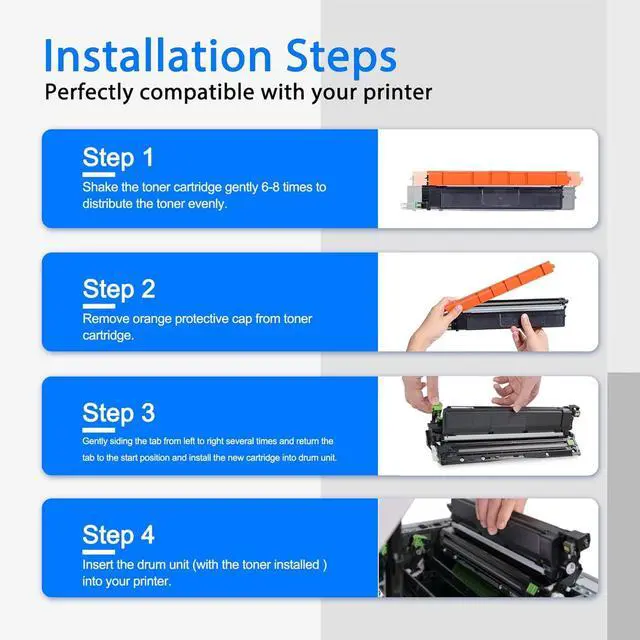 Installation Steps
Perfectly compatible with your printer

Step 1
Shake the toner cartridge gently 6-8 times to distribute the toner evenly.

Step 2
Remove orange protective cap from toner cartridge.

Step 3
Gently siding the tab from left to right several times and return the tab to the start position and install the new cartridge into drum unit.

Step 4
Insert the drum unit (with the toner installed ) into your printer.