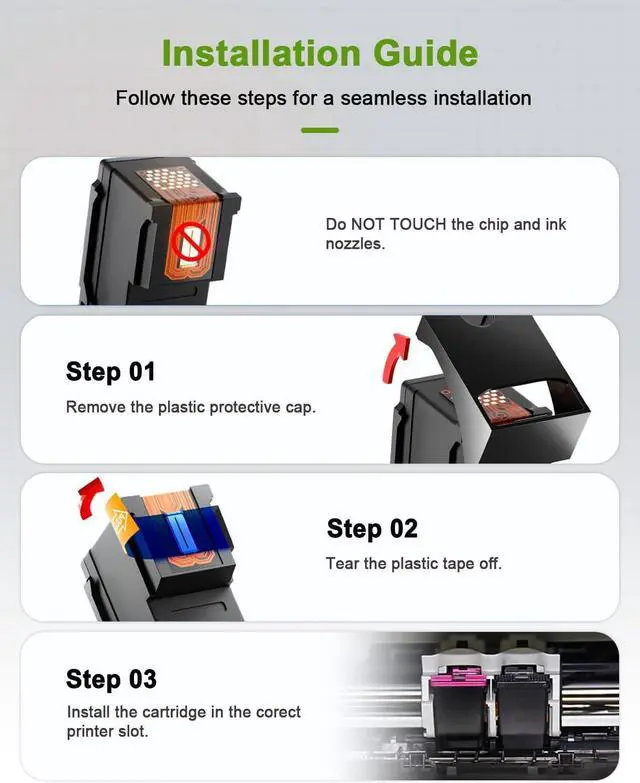 Installation Guide

Follow these steps for a seamless installation

Do NOT TOUCH the chip and ink nozzles.

Step 01

Remove the plastic protective cap.

Step 02

Tear the plastic tape off.

Step 03

Install the cartridge in the corect printer slot.