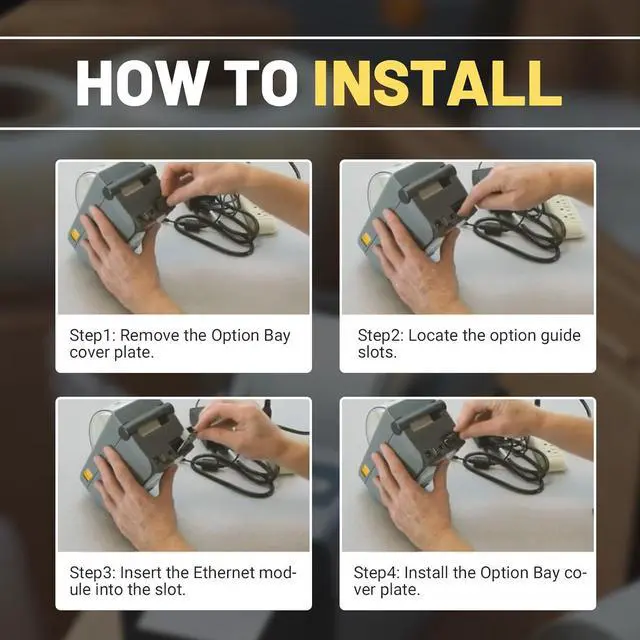 HOW TO INSTALL

Step1: Remove the Option Bay cover plate.

Step2: Locate the option guide slots.

Step3: Insert the Ethernet module into the slot.

Step4: Install the Option Bay cover plate.