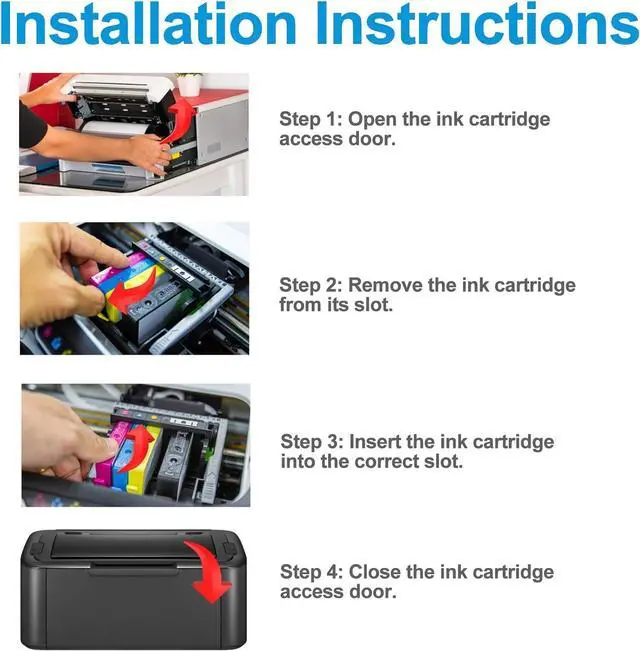 Installation Instructions

Step 1: Open the ink cartridge access door.

Step 2: Remove the ink cartridge from its slot.

Step 3: Insert the ink cartridge into the correct slot.

Step 4: Close the ink cartridge access door.