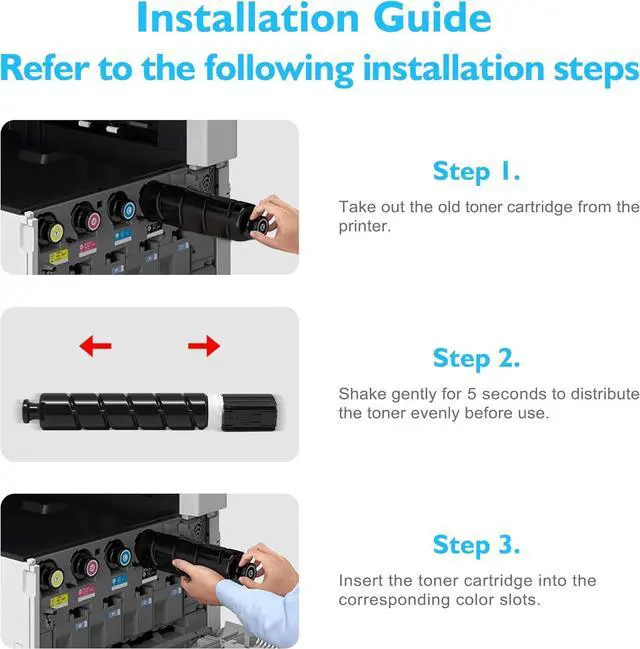 Installation Guide
Refer to the following installation steps

Step 1.
Take out the old toner cartridge from the printer.

Step 2.
Shake gently for 5 seconds to distribute the toner evenly before use.

Step 3.
Insert the toner cartridge into the corresponding color slots.