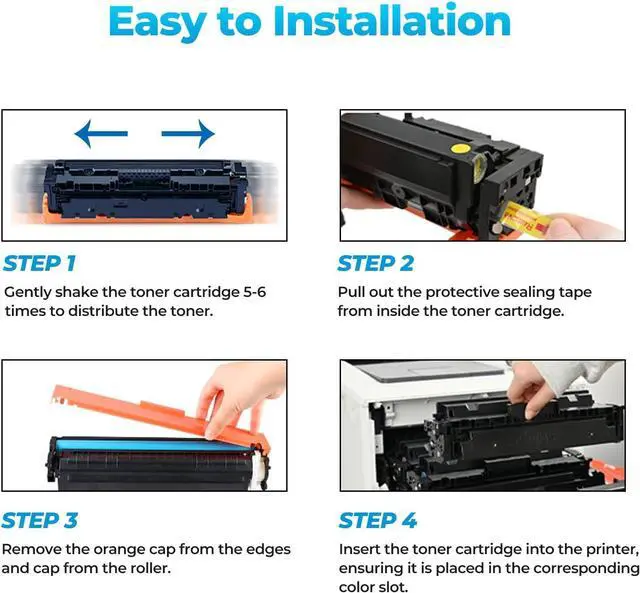 Easy to Installation

STEP 1

Gently shake the toner cartridge 5-6 times to distribute the toner.

STEP 2

Pull out the protective sealing tape from inside the toner cartridge.

STEP 3

Remove the orange cap from the edges and cap from the roller.

STEP 4

Insert the toner cartridge into the printer, ensuring it is placed in the corresponding color slot.