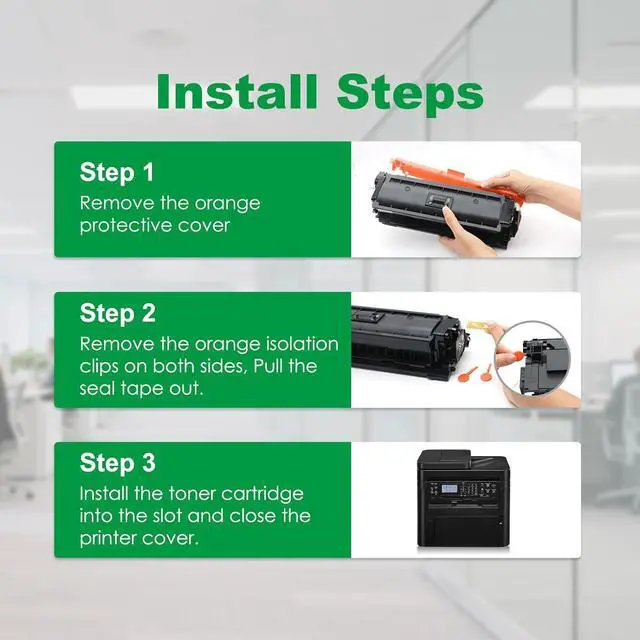 Install Steps

Step 1
Remove the orange protective cover

Step 2
Remove the orange isolation clips on both sides, Pull the seal tape out.

Step 3
Install the toner cartridge into the slot and close the printer cover.