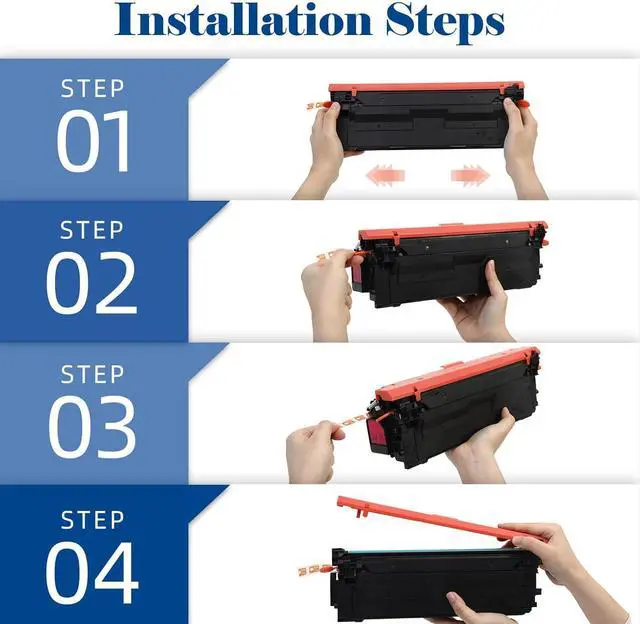 Installation Steps

STEP
01

STEP
02

STEP
03

STEP
04