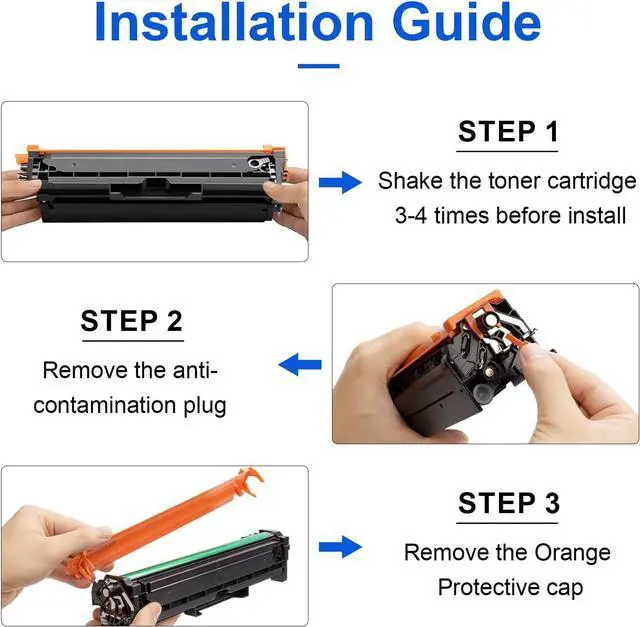 Installation Guide

STEP 1

Shake the toner cartridge 3-4 times before install

STEP 2

Remove the anti-contamination plug

STEP 3

Remove the Orange Protective cap