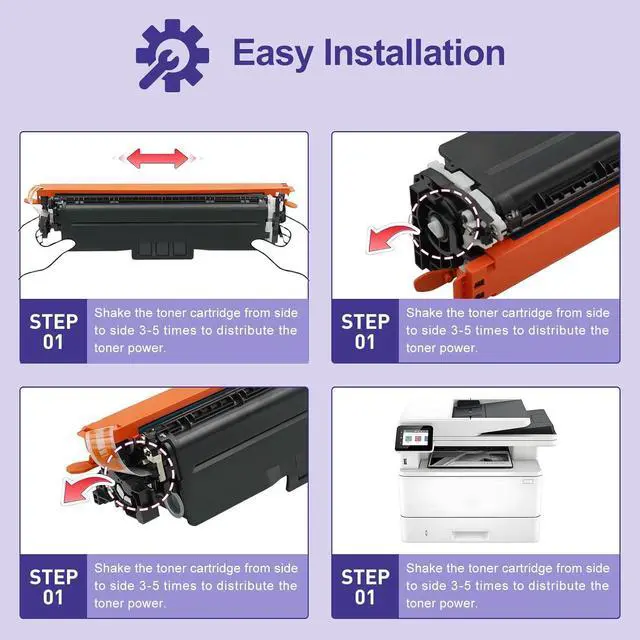 Easy Installation

STEP 01
Shake the toner cartridge from side to side 3-5 times to distribute the toner power.

STEP 01
Shake the toner cartridge from side to side 3-5 times to distribute the toner power.

STEP 01
Shake the toner cartridge from side to side 3-5 times to distribute the toner power.

STEP 01
Shake the toner cartridge from side to side 3-5 times to distribute the toner power.