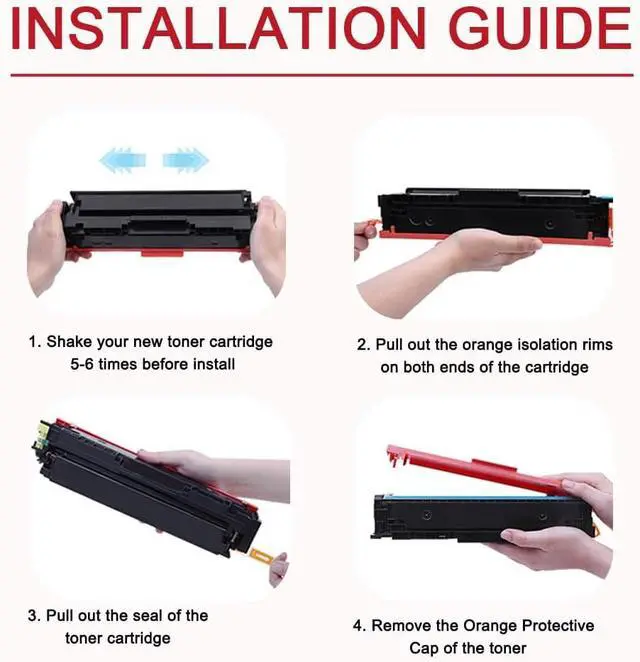 INSTALLATION GUIDE

1. Shake your new toner cartridge 5-6 times before install

2. Pull out the orange isolation rims on both ends of the cartridge

3. Pull out the seal of the toner cartridge

4. Remove the Orange Protective Cap of the toner