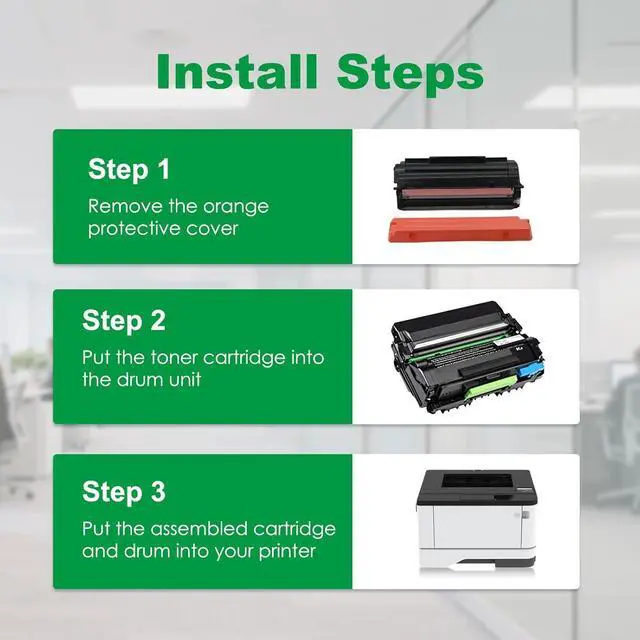 Install Steps

Step 1

Remove the orange protective cover

Step 2

Put the toner cartridge into the drum unit

Step 3

Put the assembled cartridge and drum into your printer