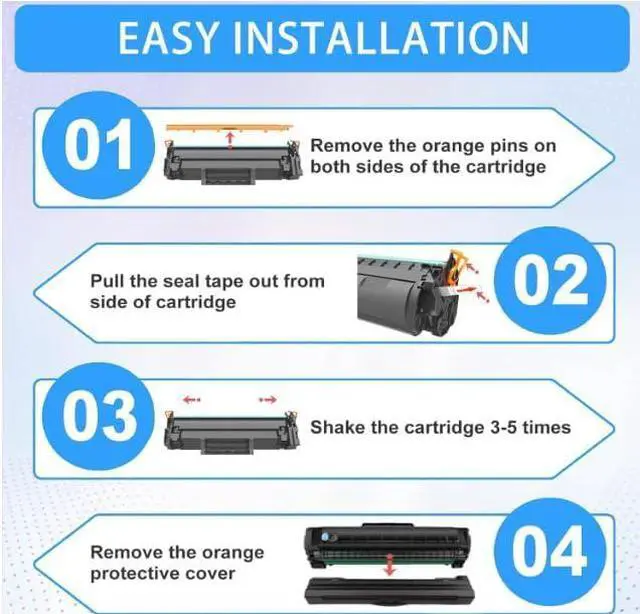 EASY INSTALLATION

01

Remove the orange pins on both sides of the cartridge

Pull the seal tape out from side of cartridge

02

03

Shake the cartridge 3-5 times

Remove the orange protective cover

04