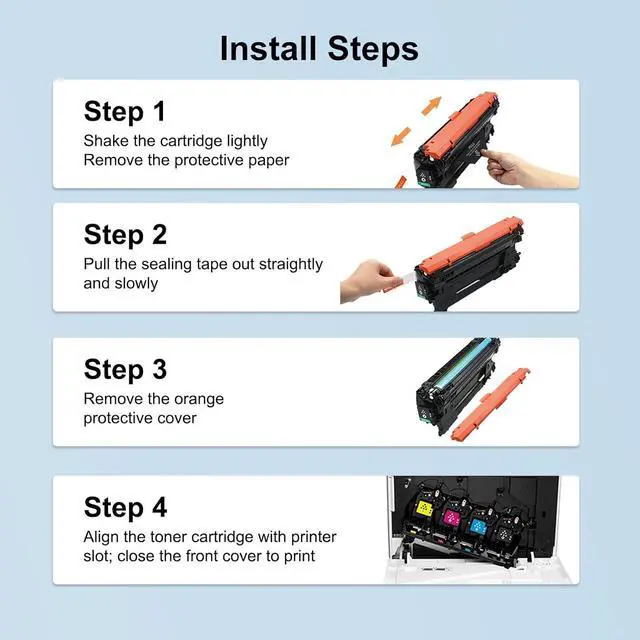 Install Steps

Step 1
Shake the cartridge lightly
Remove the protective paper

Step 2
Pull the sealing tape out straightly and slowly

Step 3
Remove the orange protective cover

Step 4
Align the toner cartridge with printer slot; close the front cover to print