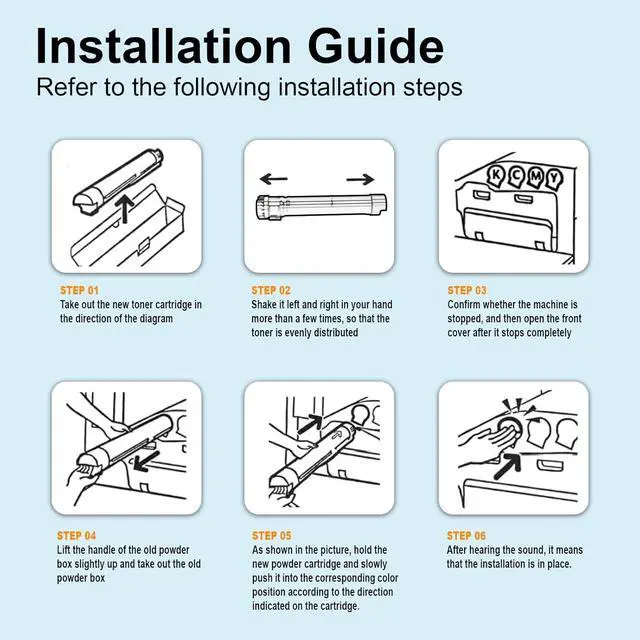 Installation Guide
Refer to the following installation steps

K C M Y

STEP 01
Take out the new toner cartridge in the direction of the diagram

STEP 02
Shake it left and right in your hand more than a few times, so that the toner is evenly distributed

STEP 03
Confirm whether the machine is stopped, and then open the front cover after it stops completely

STEP 04
Lift the handle of the old powder box slightly up and take out the old powder box

STEP 05
As shown in the picture, hold the new powder cartridge and slowly push it into the corresponding color position according to the direction indicated on the cartridge.

STEP 06
After hearing the sound, it means that the installation is in place.