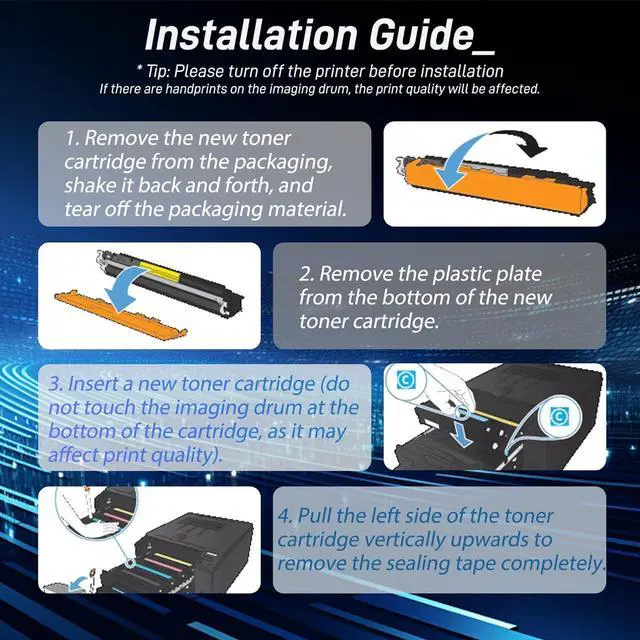 Installation Guide_

* Tip: Please turn off the printer before installation
If there are handprints on the imaging drum, the print quality will be affected.

1. Remove the new toner cartridge from the packaging, shake it back and forth, and tear off the packaging material.

2. Remove the plastic plate from the bottom of the new toner cartridge.

3. Insert a new toner cartridge (do not touch the imaging drum at the bottom of the cartridge, as it may affect print quality).

C

C

4. Pull the left side of the toner cartridge vertically upwards to remove the sealing tape completely.