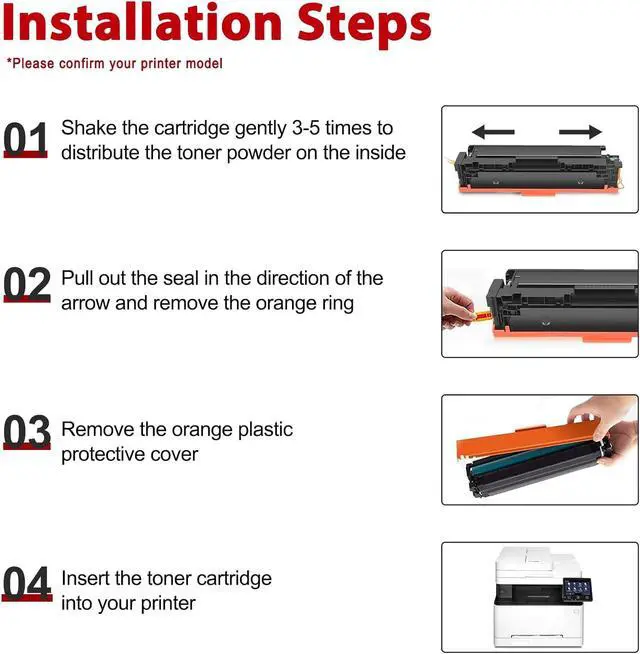 Installation Steps

*Please confirm your printer model

01 Shake the cartridge gently 3-5 times to distribute the toner powder on the inside

02 Pull out the seal in the direction of the arrow and remove the orange ring

03 Remove the orange plastic protective cover

04 Insert the toner cartridge into your printer